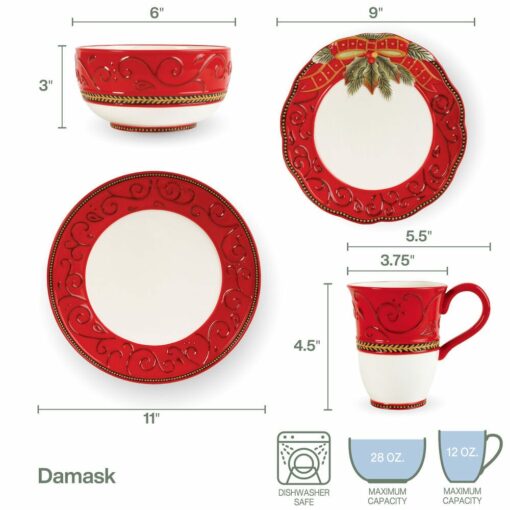 6"

9"

3"

5.5"

3.75"

4.5"

11"

Damask

DISHWASHER SAFE

28 OZ.

MAXIMUM CAPACITY

12 OZ.

MAXIMUM CAPACITY