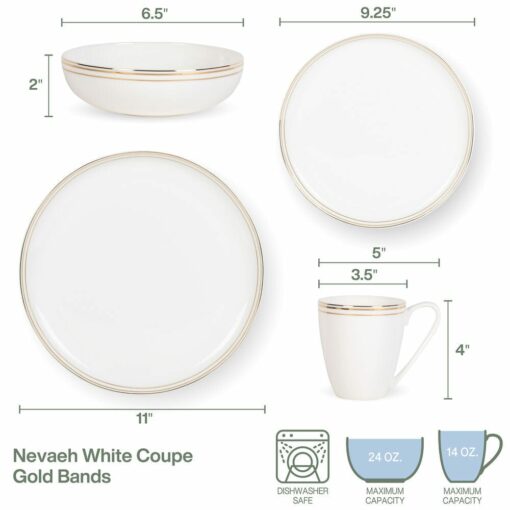 6.5"

9.25"

2"

5"

3.5"

4"

11"

Nevaeh White Coupe Gold Bands

DISHWASHER SAFE

24 OZ.

MAXIMUM CAPACITY

14 OZ.

MAXIMUM CAPACITY