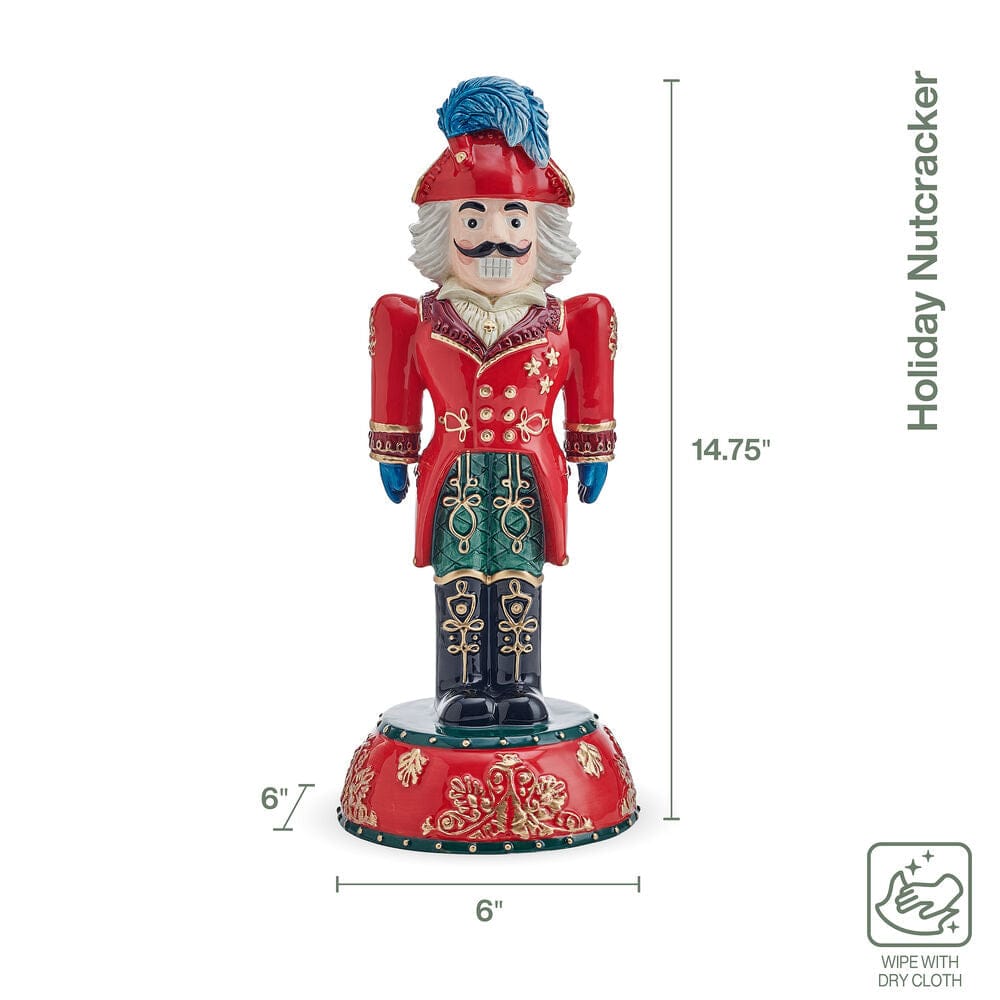 Holiday Nutcracker

14.75"

6"

6"

WIPE WITH DRY CLOTH