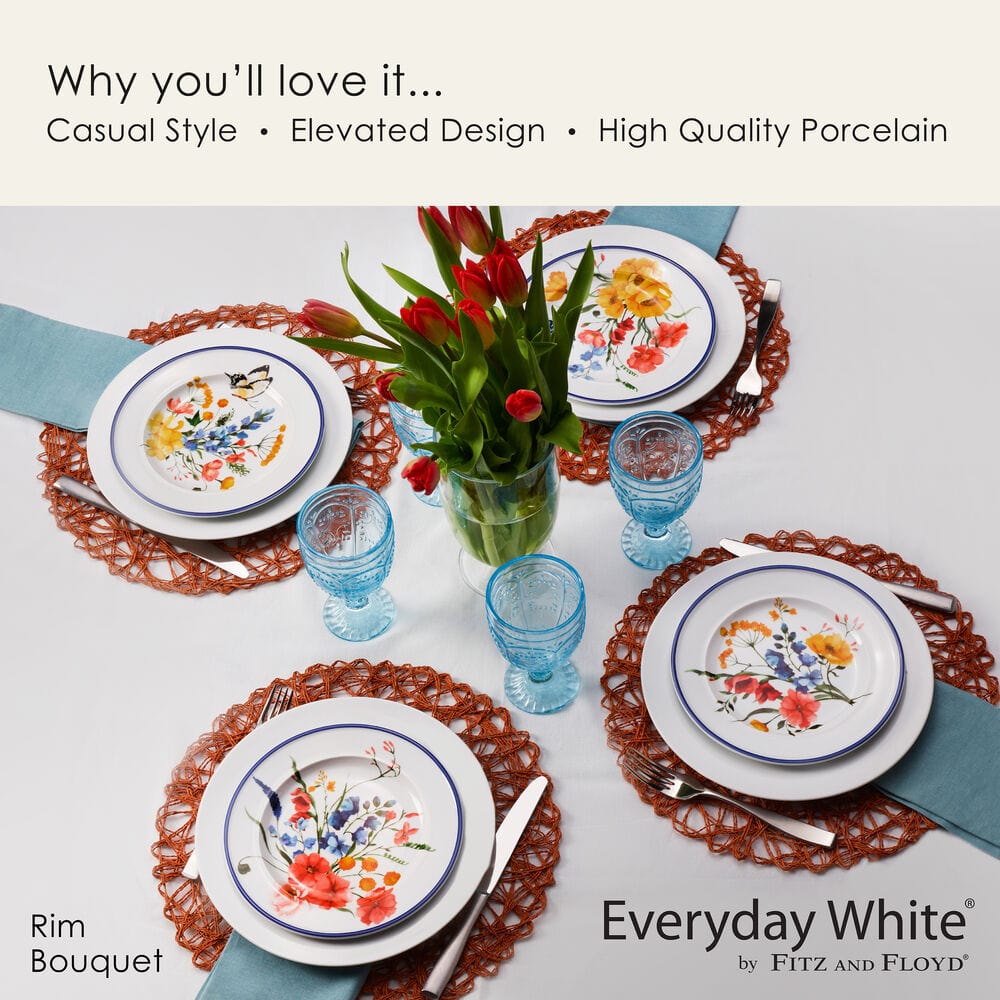 Why you'll love it...

Casual Style • Elevated Design • High Quality Porcelain

Rim Bouquet

Everyday White®
by FITZ AND FLOYD®