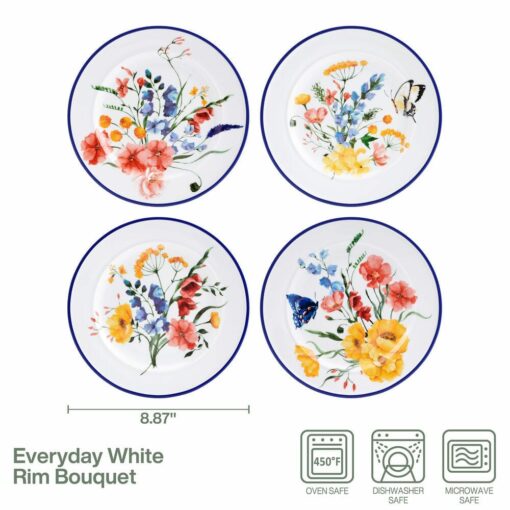 8.87"

Everyday White
Rim Bouquet

450°F
OVEN SAFE

DISHWASHER SAFE

MICROWAVE SAFE