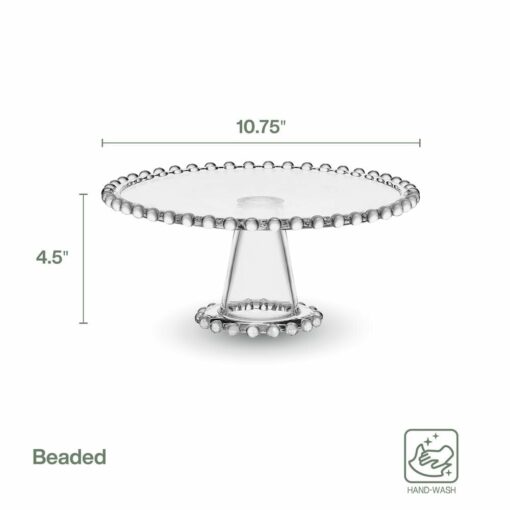 10.75"

4.5"

Beaded

HAND-WASH