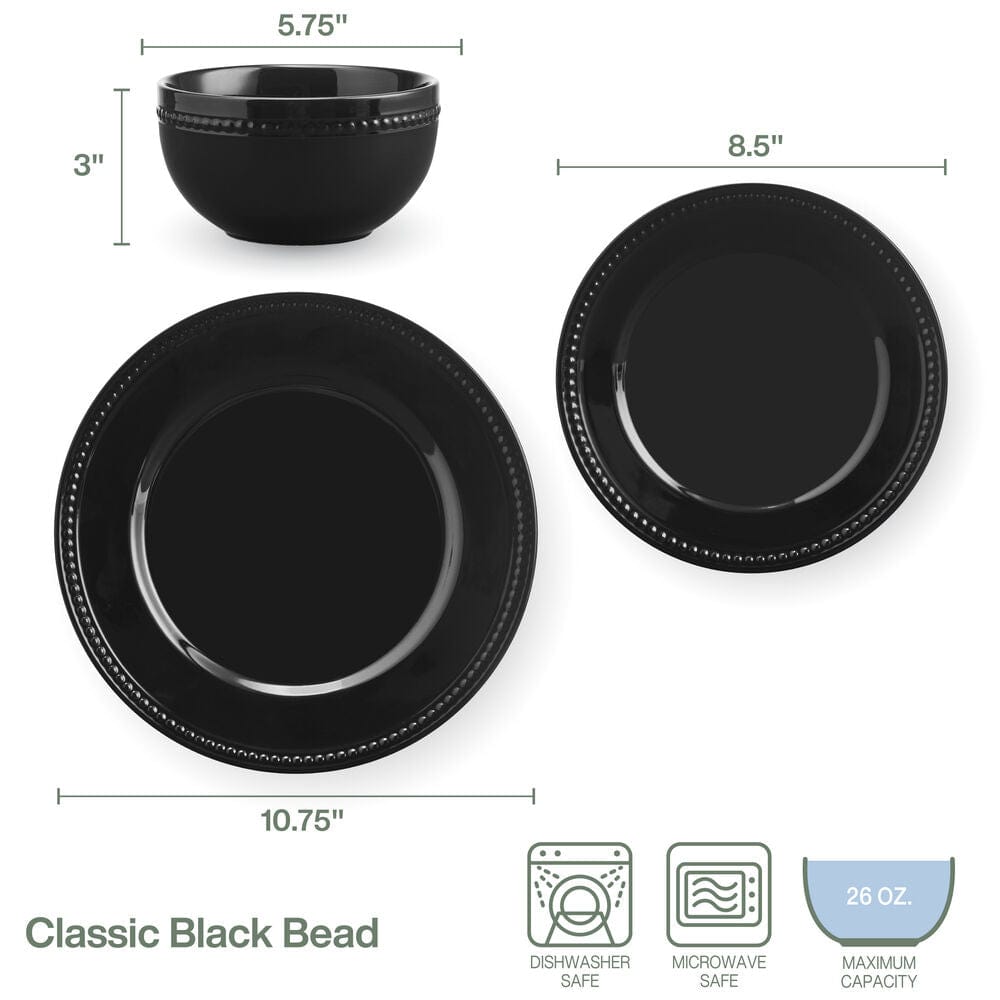 5.75"

3"

8.5"

10.75"

Classic Black Bead

DISHWASHER SAFE

MICROWAVE SAFE

26 OZ.

MAXIMUM CAPACITY