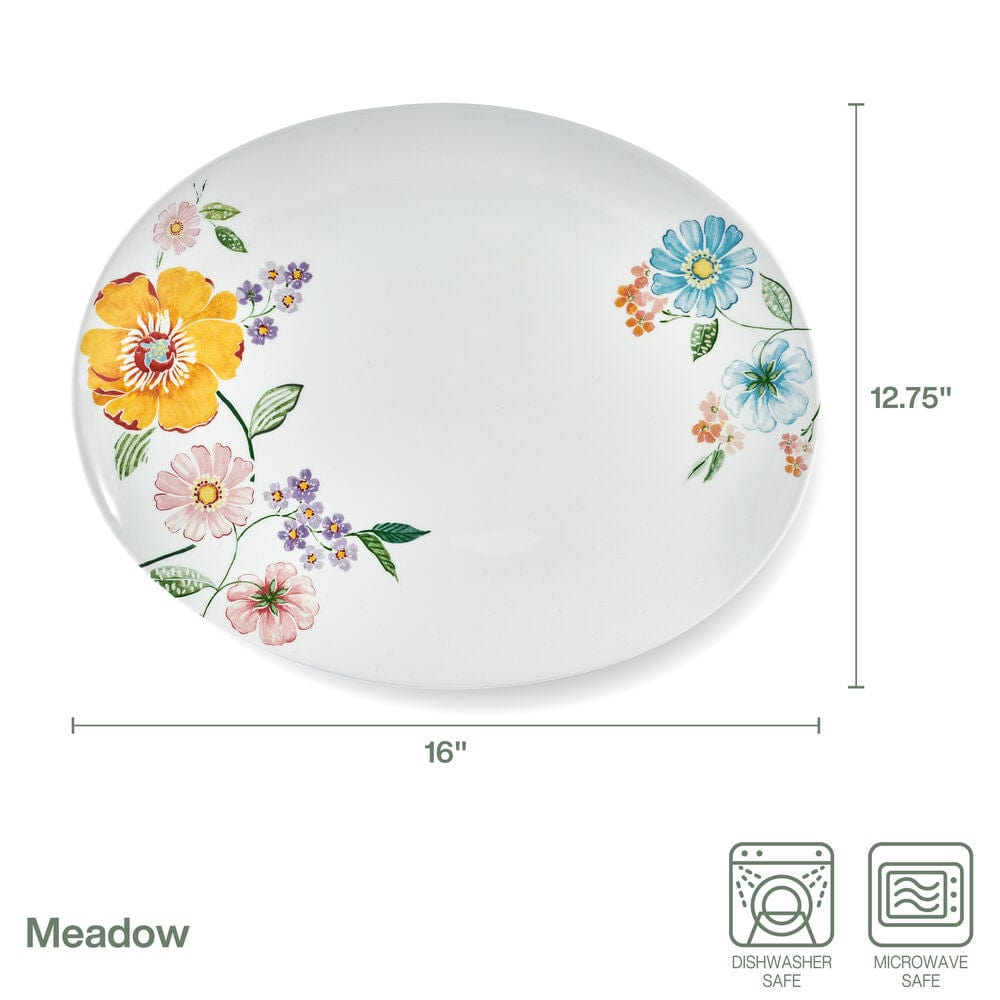 12.75"

16"

Meadow

DISHWASHER SAFE

MICROWAVE SAFE