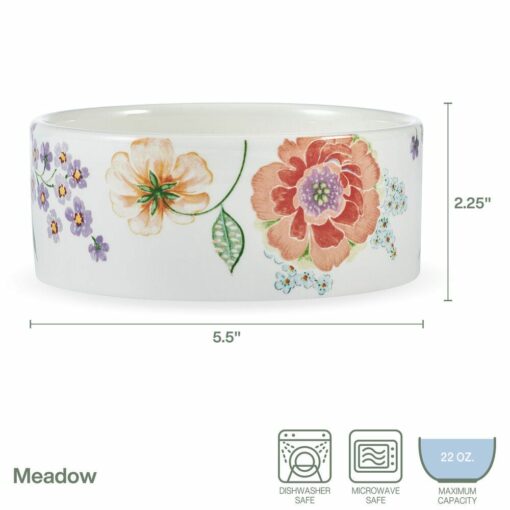 2.25"

5.5"

Meadow

DISHWASHER SAFE

MICROWAVE SAFE

22 OZ.

MAXIMUM CAPACITY