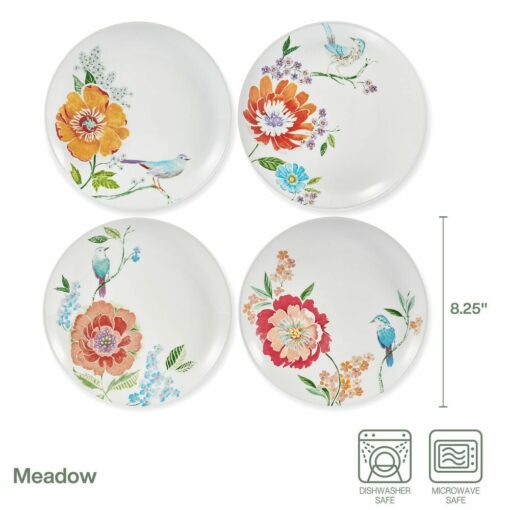 8.25"

Meadow

DISHWASHER SAFE

MICROWAVE SAFE