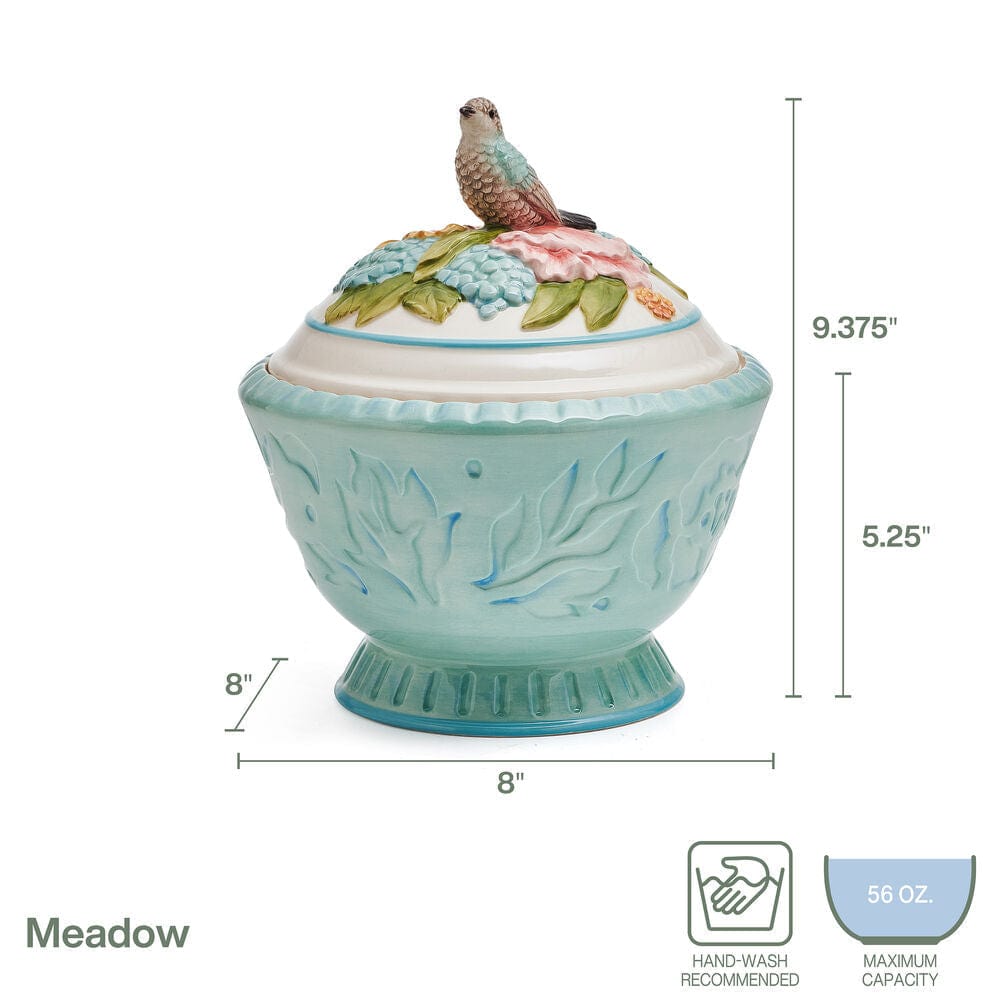 9.375"

5.25"

8"

8"

Meadow

HAND-WASH RECOMMENDED

56 OZ.

MAXIMUM CAPACITY