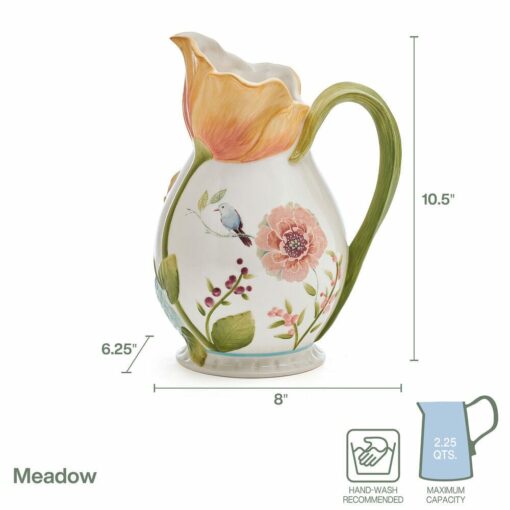 10.5"

6.25"

8"

Meadow

HAND-WASH RECOMMENDED

2.25 QTS.

MAXIMUM CAPACITY