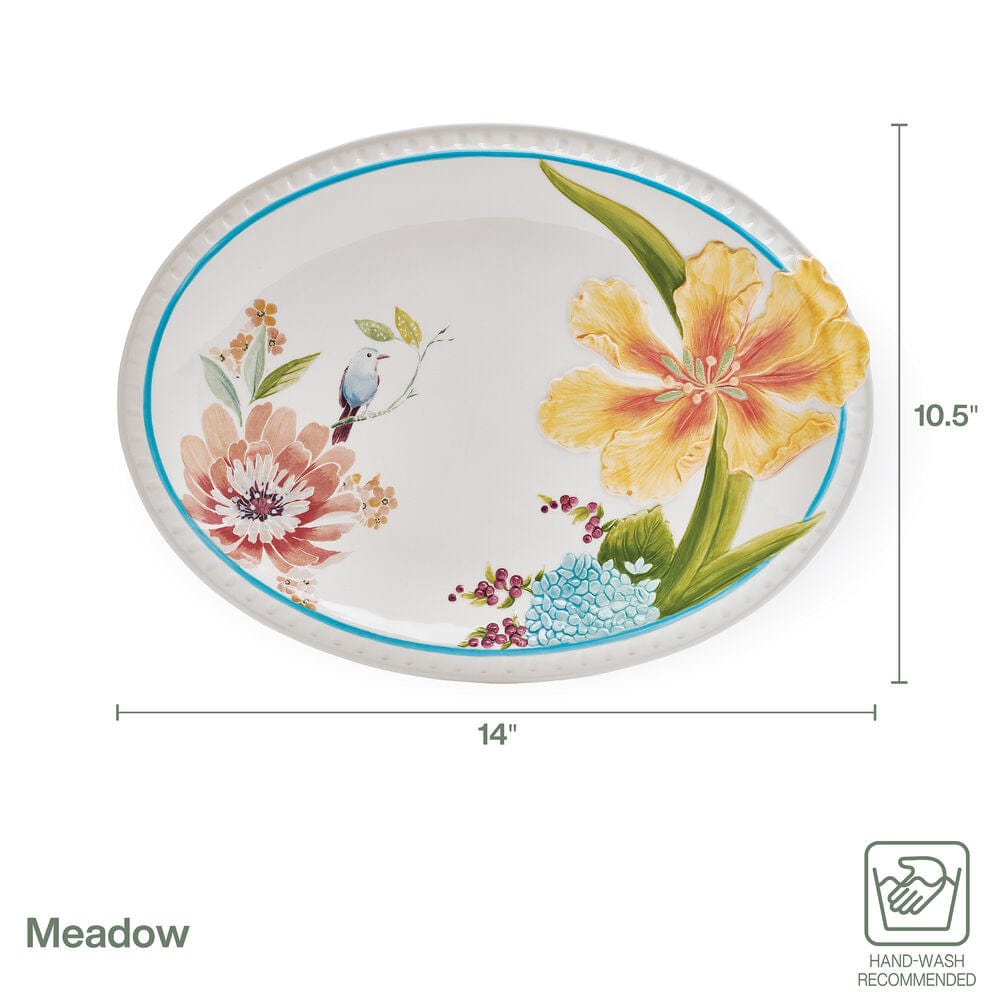 10.5"

14"

Meadow

HAND-WASH RECOMMENDED