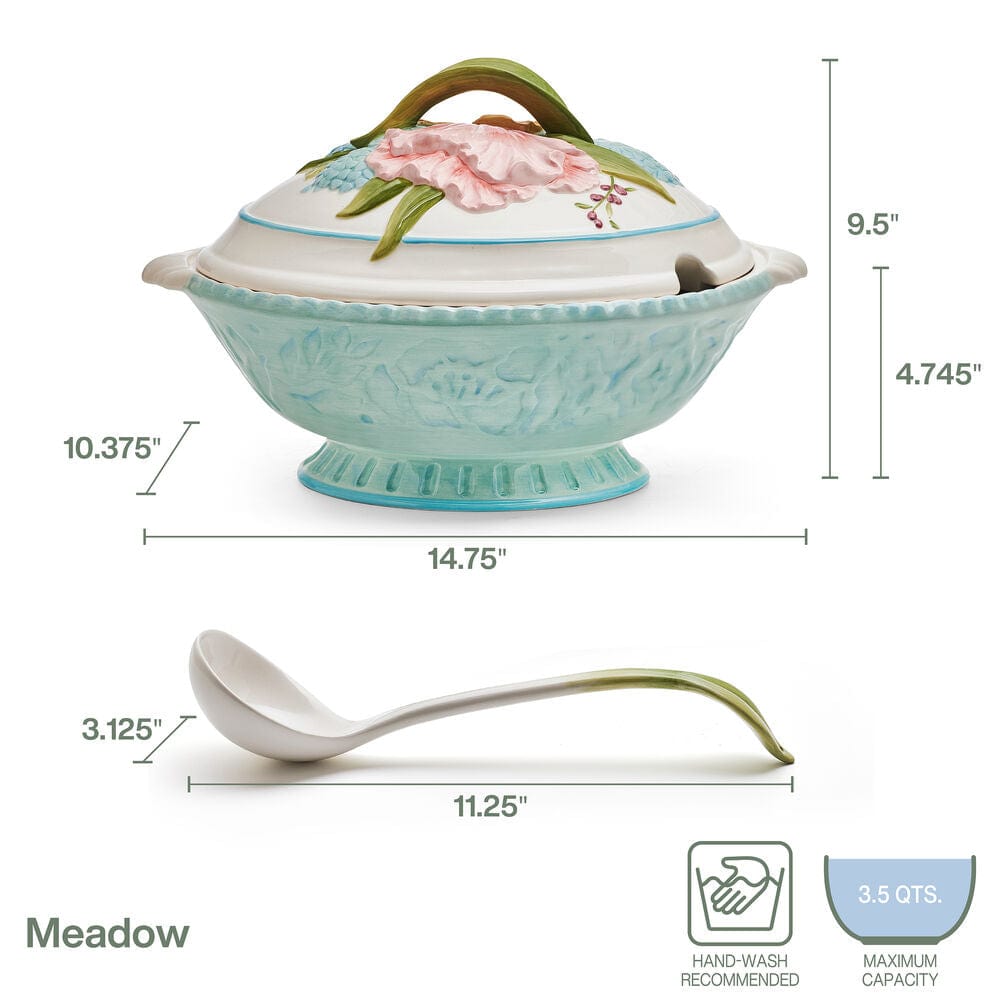 9.5"

4.745"

10.375"

14.75"

3.125"

11.25"

Meadow

HAND-WASH RECOMMENDED

3.5 QTS.

MAXIMUM CAPACITY