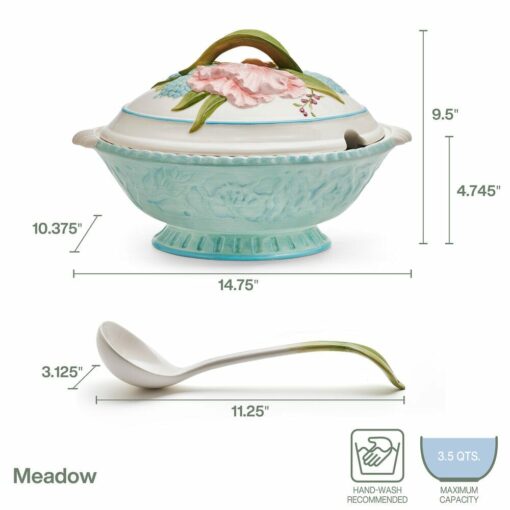 9.5"

4.745"

10.375"

14.75"

3.125"

11.25"

Meadow

HAND-WASH RECOMMENDED

3.5 QTS.

MAXIMUM CAPACITY